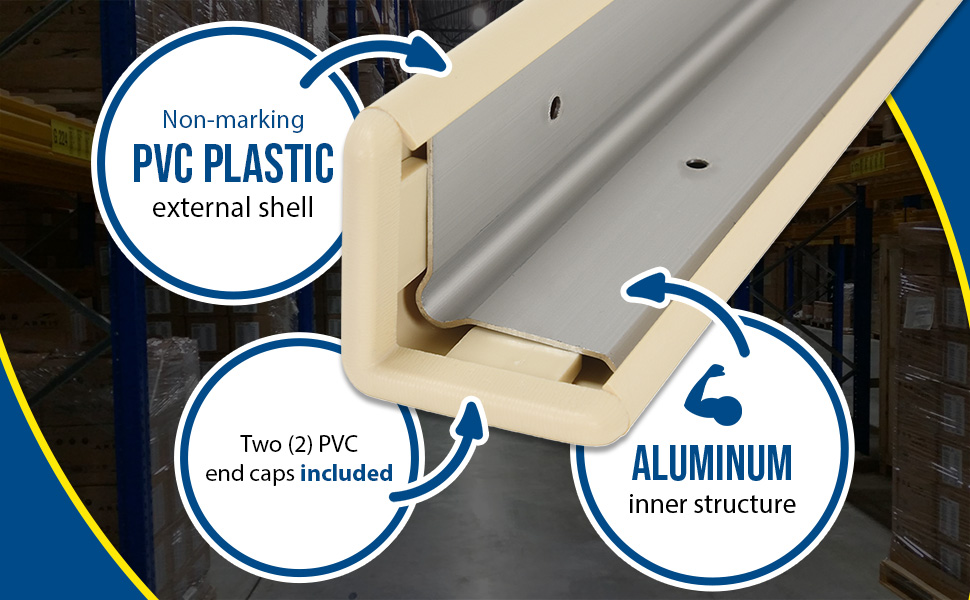 Non-marking
PVC PLASTIC
external shell

Two (2) PVC end caps included

ALUMINUM
inner structure